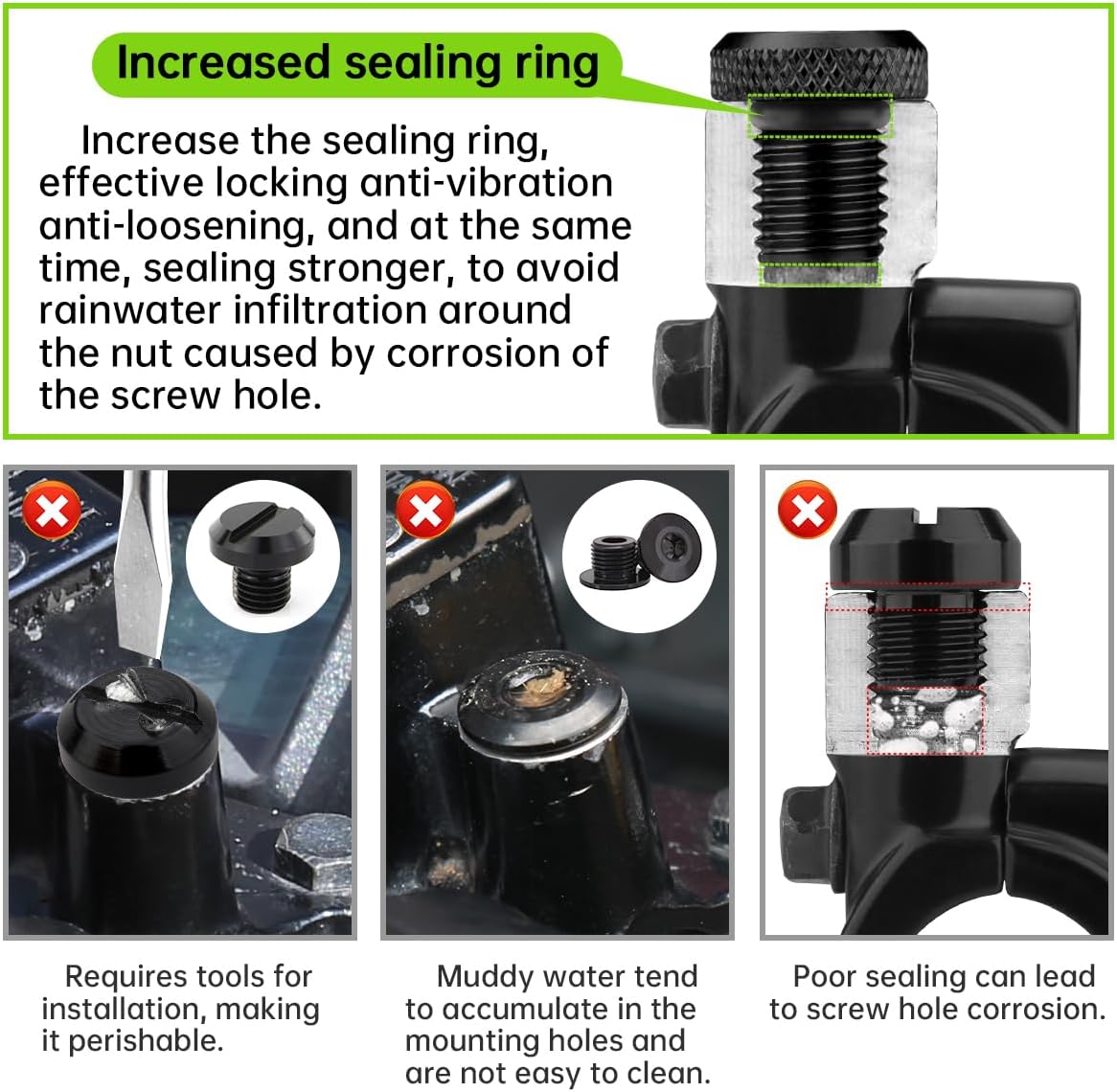 Increased sealing ring

Increase the sealing ring, effective locking anti-vibration anti-loosening, and at the same time, sealing stronger, to avoid rainwater infiltration around the nut caused by corrosion of the screw hole.

Requires tools for installation, making it perishable.

Muddy water tend to accumulate in the mounting holes and are not easy to clean.

Poor sealing can lead to screw hole corrosion.